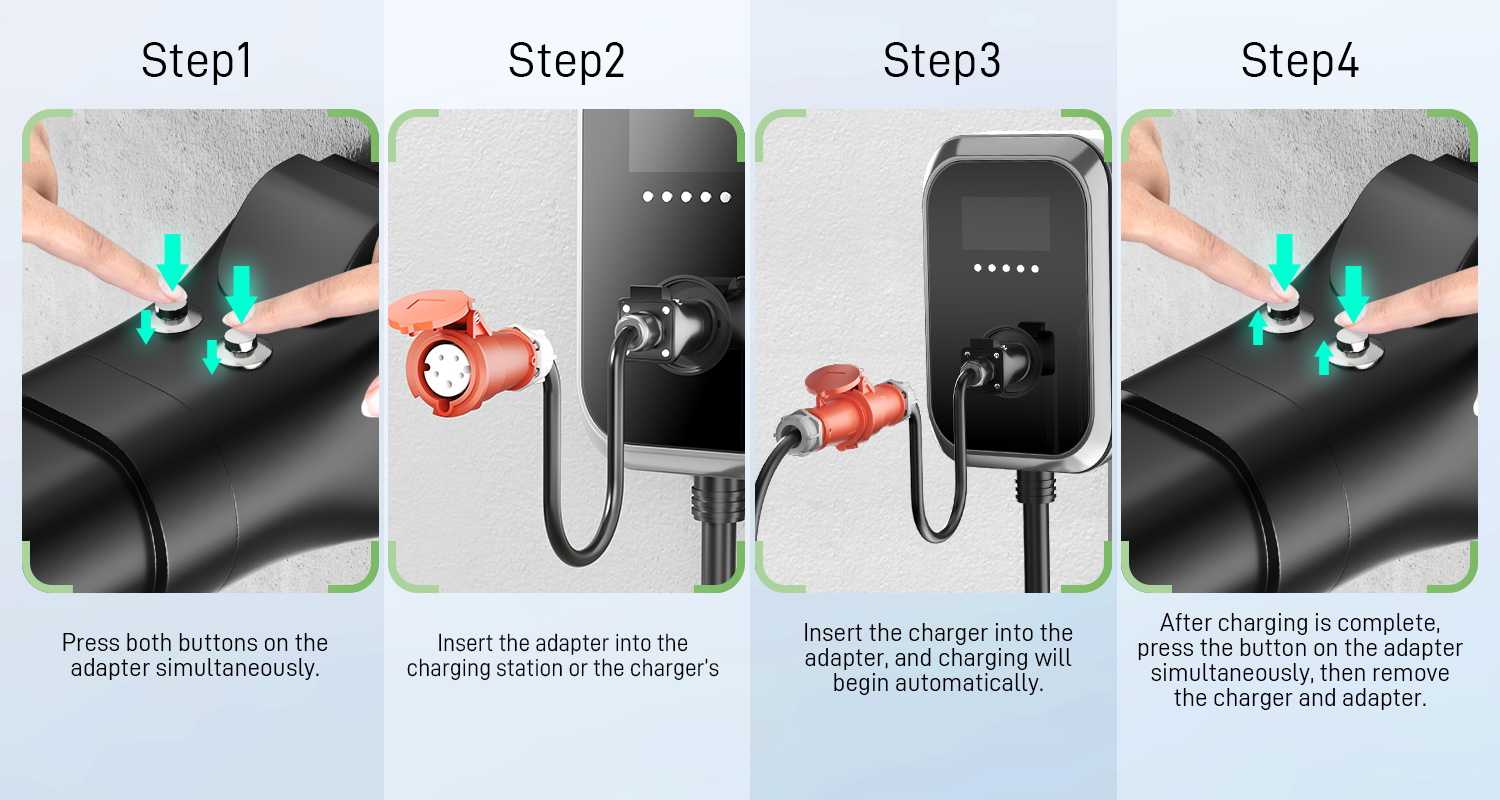 Step1

Press both buttons on the adapter simultaneously.

Step2

Insert the adapter into the charging station or the charger's

Step3

Insert the charger into the adapter, and charging will begin automatically.

Step4

After charging is complete, press the button on the adapter simultaneously, then remove the charger and adapter.