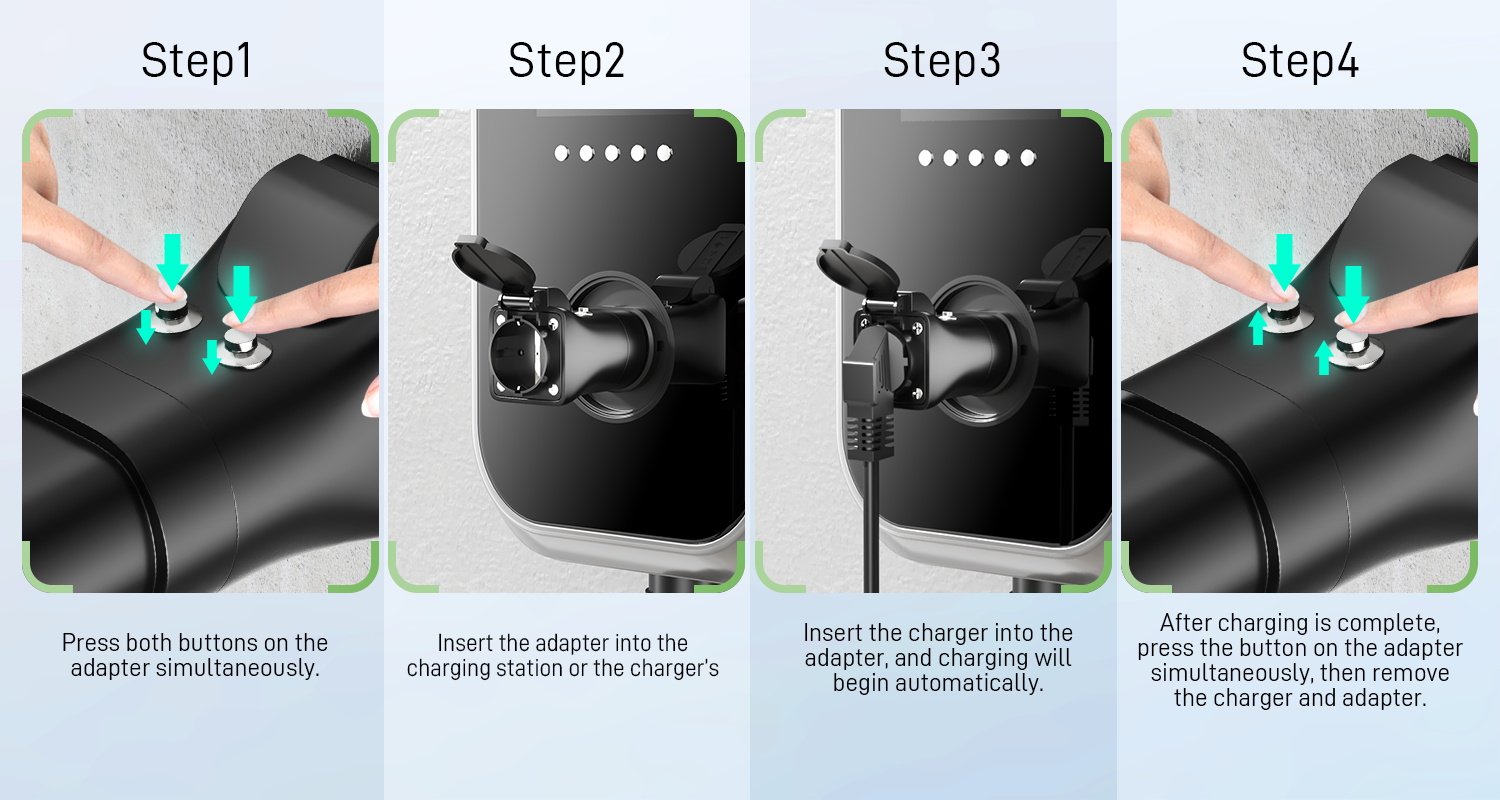 Step1

Press both buttons on the adapter simultaneously.

Step2

Insert the adapter into the charging station or the charger's

Step3

Insert the charger into the adapter, and charging will begin automatically.

Step4

After charging is complete, press the button on the adapter simultaneously, then remove the charger and adapter.