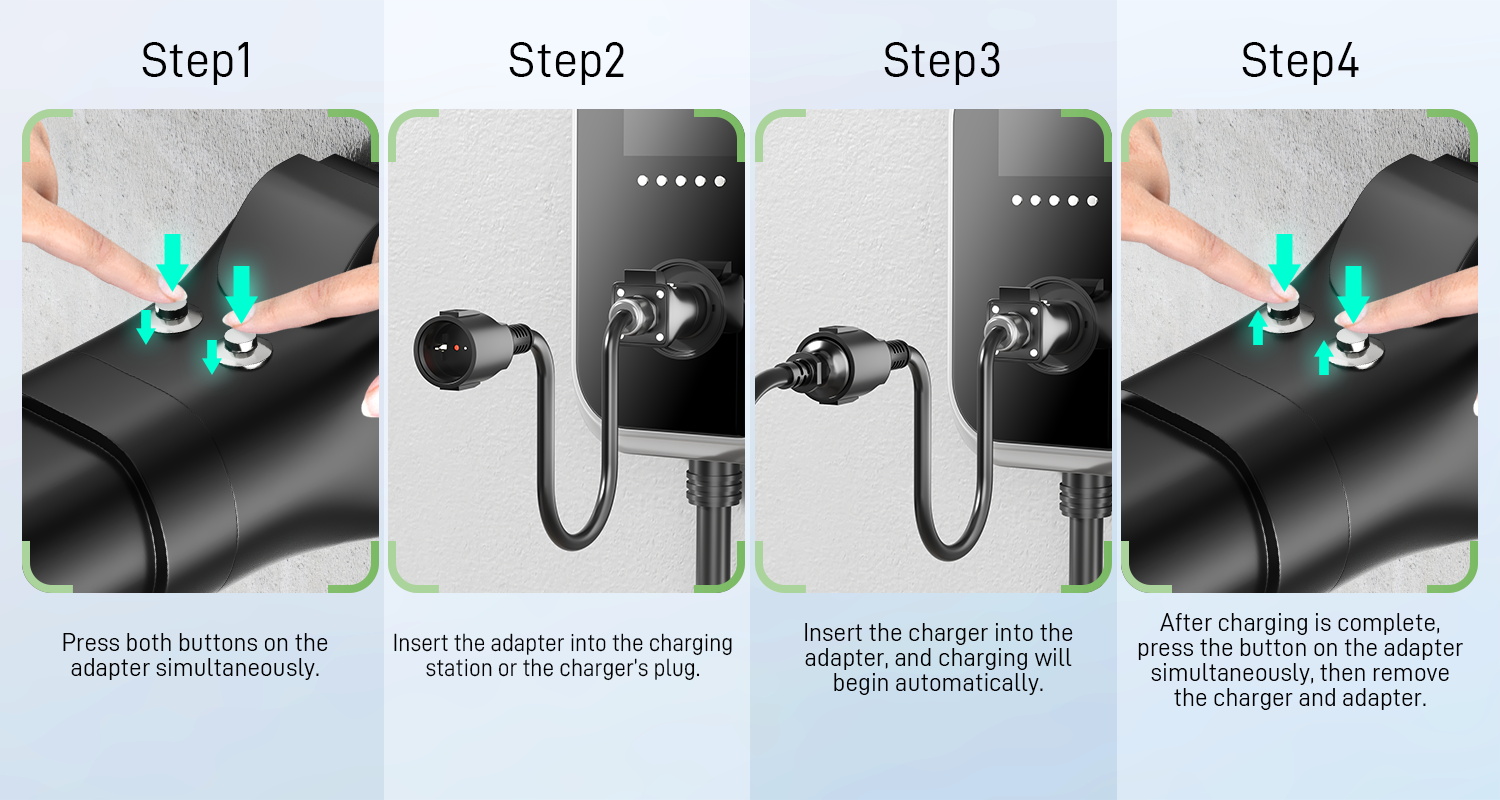 Step1

Press both buttons on the adapter simultaneously.

Step2

Insert the adapter into the charging station or the charger's plug.

Step3

Insert the charger into the adapter, and charging will begin automatically.

Step4

After charging is complete, press the button on the adapter simultaneously, then remove the charger and adapter.