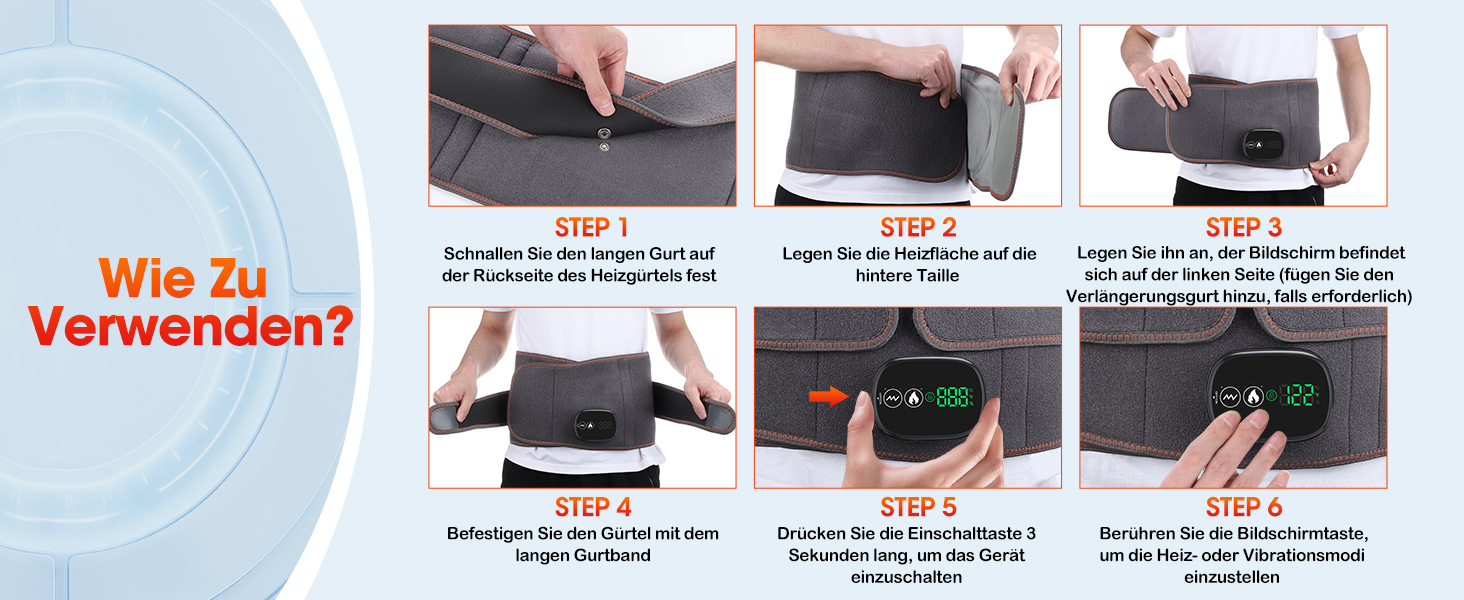 Wie Zu Verwenden?

STEP 1
Schnallen Sie den langen Gurt auf der Rückseite des Heizgürtels fest

STEP 2
Legen Sie die Heizfläche auf die hintere Taille

STEP 3
Legen Sie ihn an, der Bildschirm befindet sich auf der linken Seite (fügen Sie den Verlängerungsgurt hinzu, falls erforderlich)

STEP 4
Befestigen Sie den Gürtel mit dem langen Gurtband

888

STEP 5
Drücken Sie die Einschalttaste 3 Sekunden lang, um das Gerät einzuschalten

122

STEP 6
Berühren Sie die Bildschirmtaste, um die Heiz- oder Vibrationsmodi einzustellen